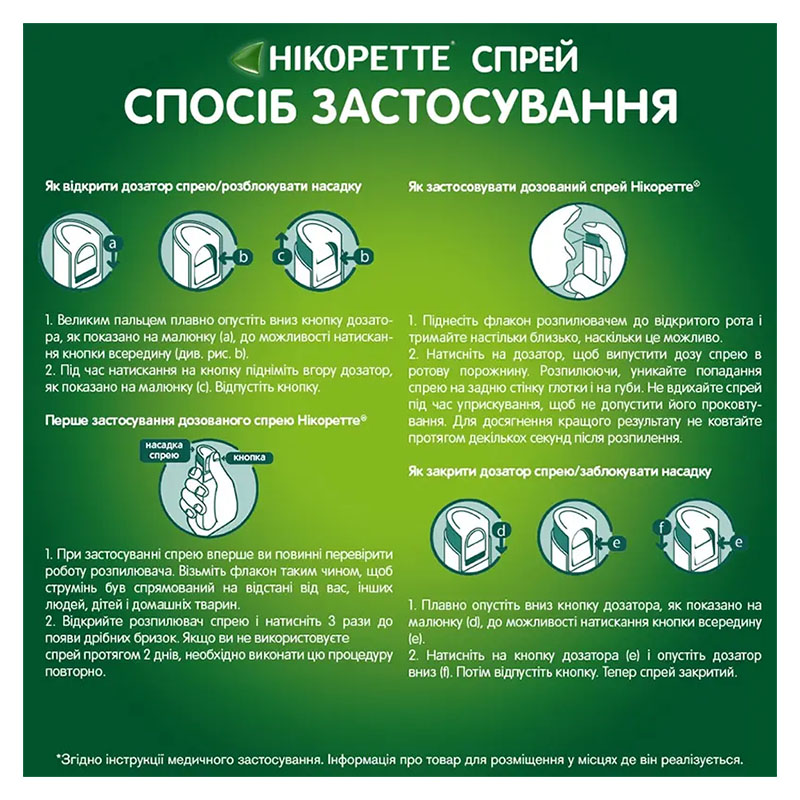 НІКОРЕТТЕ СПРЕЙ
СПОСІБ ЗАСТОСУВАННЯ

Як відкрити дозатор спрею/розблокувати насадку

a b c b

1. Великим пальцем плавно опустіть вниз кнопку дозатора, як показано на малюнку (a), до можливості натискання кнопки всередину (див. рис. b).
2. Під час натискання на кнопку підніміть вгору дозатор, як показано на малюнку (c). Відпустіть кнопку.

Перше застосування дозованого спрею Нікоретте®

насадка спрею
кнопка

1. При застосуванні спрею вперше ви повинні перевірити роботу розпилювача. Візьміть флакон таким чином, щоб струмінь був спрямований на відстані від вас, інших людей, дітей і домашніх тварин.
2. Відкрийте розпилювач спрею і натисніть 3 рази до появи дрібних бризок. Якщо ви не використовуєте спрей протягом 2 днів, необхідно виконати цю процедуру повторно.

Як застосовувати дозований спрей Нікоретте®

1. Піднесіть флакон розпилювачем до відкритого рота і тримайте настільки близько, наскільки це можливо.
2. Натисніть на дозатор, щоб випустити дозу спрею в ротову порожнину. Розпилюючи, уникайте попадання спрею на задню стінку глотки і на губи. Не вдихайте спрей під час уприскування, щоб не допустити його проковтування. Для досягнення кращого результату не ковтайте протягом декількох секунд після розпилення.

Як закрити дозатор спрею/заблокувати насадку

d e f e

1. Плавно опустіть вниз кнопку дозатора, як показано на малюнку (d), до можливості натискання кнопки всередину (e).
2. Натисніть на кнопку дозатора (e) і опустіть дозатор вниз (f). Потім відпустіть кнопку. Тепер спрей закритий.

*Згідно інструкції медичного застосування. Інформація про товар для розміщення у місцях де він реалізується.